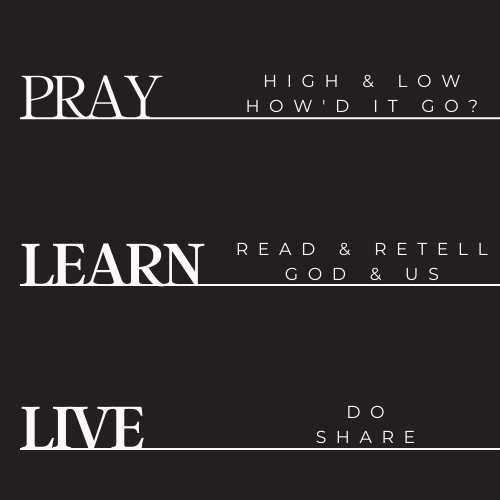 PRAY
HIGH & LOW
HOW'D IT GO?

LEARN
READ & RETELL
GOD & US

LIVE
DO
SHARE